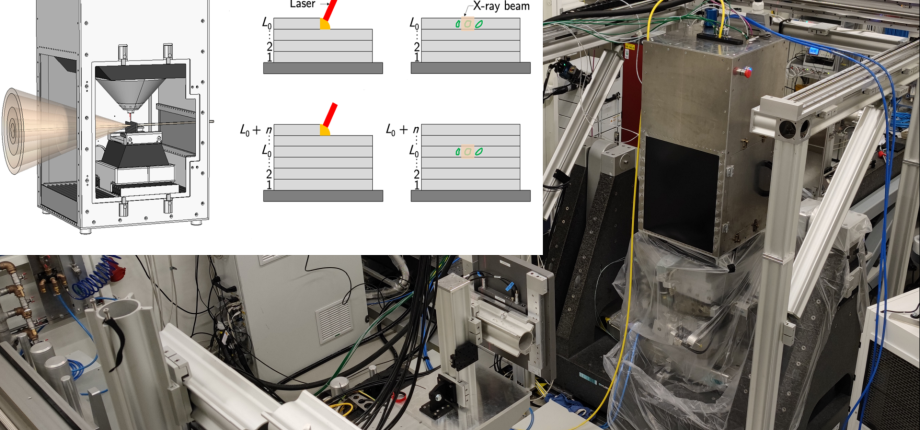 Laser

$L_0$
⋮
2
1

X-ray beam

$L_0$
⋮
2
1

$L_0 + n$
⋮
$L_0$
⋮
2
1

$L_0 + n$
⋮
$L_0$
⋮
2
1